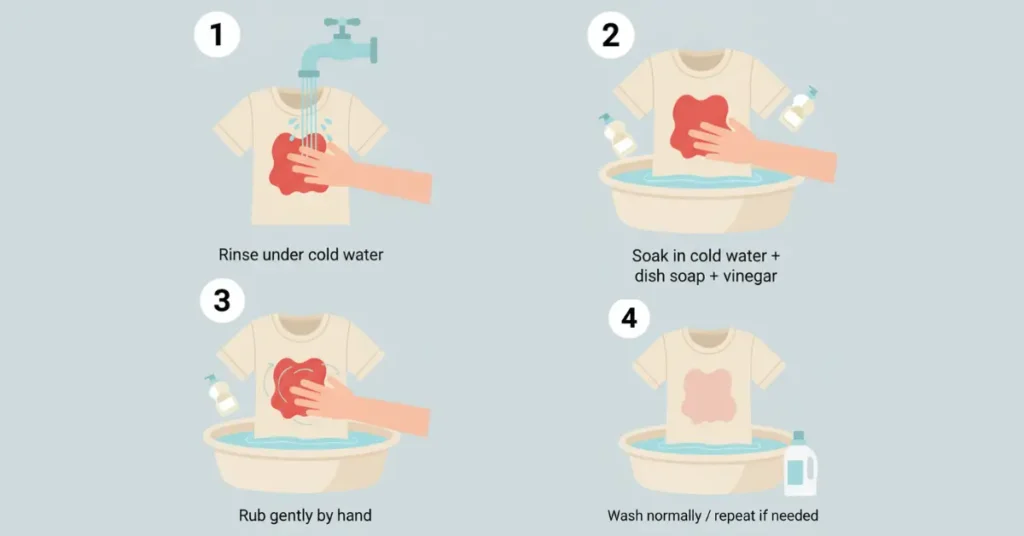 1

Rinse under cold water

2

Soak in cold water + dish soap + vinegar

3

Rub gently by hand

4

Wash normally / repeat if needed