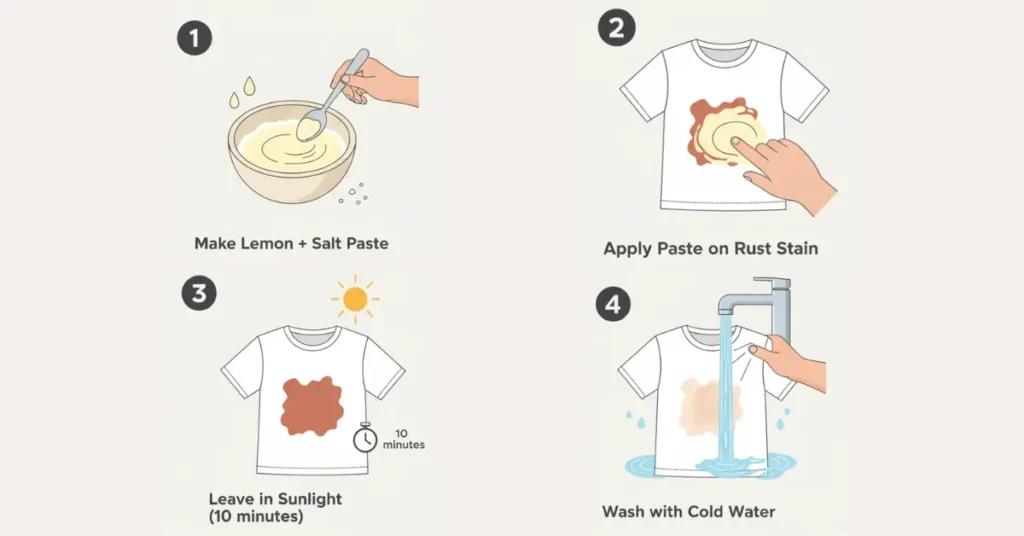 1

Make Lemon + Salt Paste

2

Apply Paste on Rust Stain

3

10 minutes

Leave in Sunlight (10 minutes)

4

Wash with Cold Water