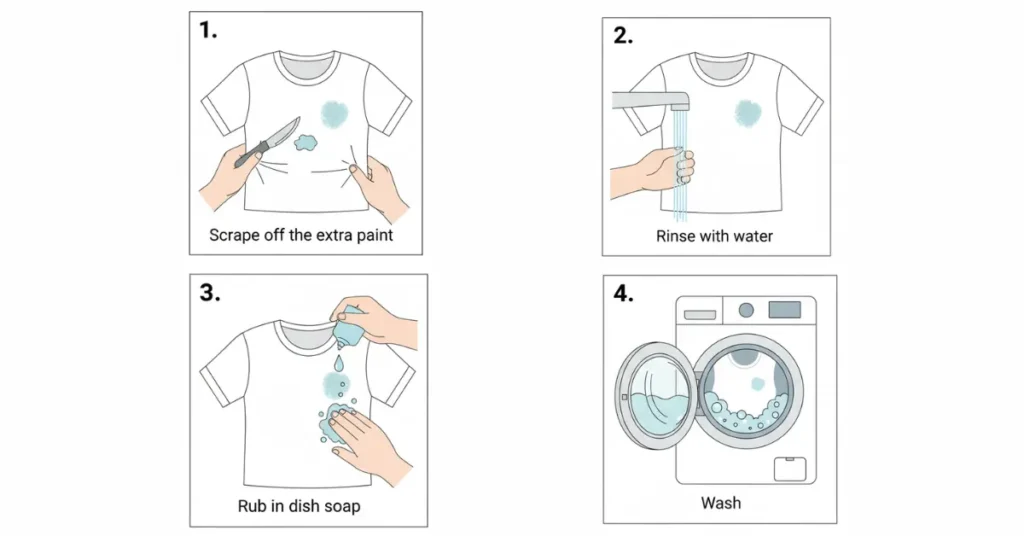 1.

Scrape off the extra paint

2.

Rinse with water

3.

Rub in dish soap

4.

Wash