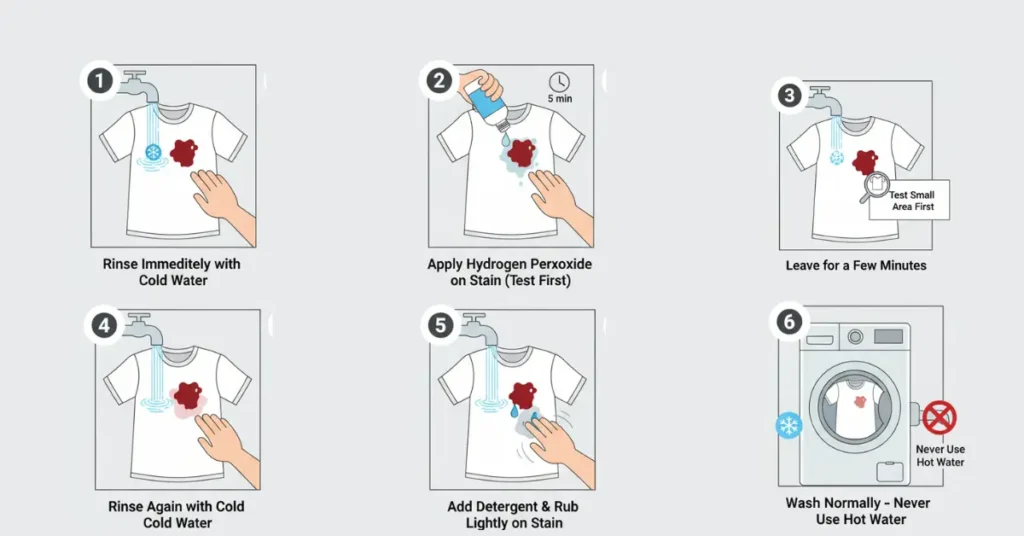 1

Rinse Immeditely with Cold Water

2

5 min

Apply Hydrogen Perxoxide on Stain (Test First)

3

Test Small Area First

Leave for a Few Minutes

4

Rinse Again with Cold Cold Water

5

Add Detergent & Rub Lightly on Stain

6

Never Use Hot Water

Wash Normally - Never Use Hot Water