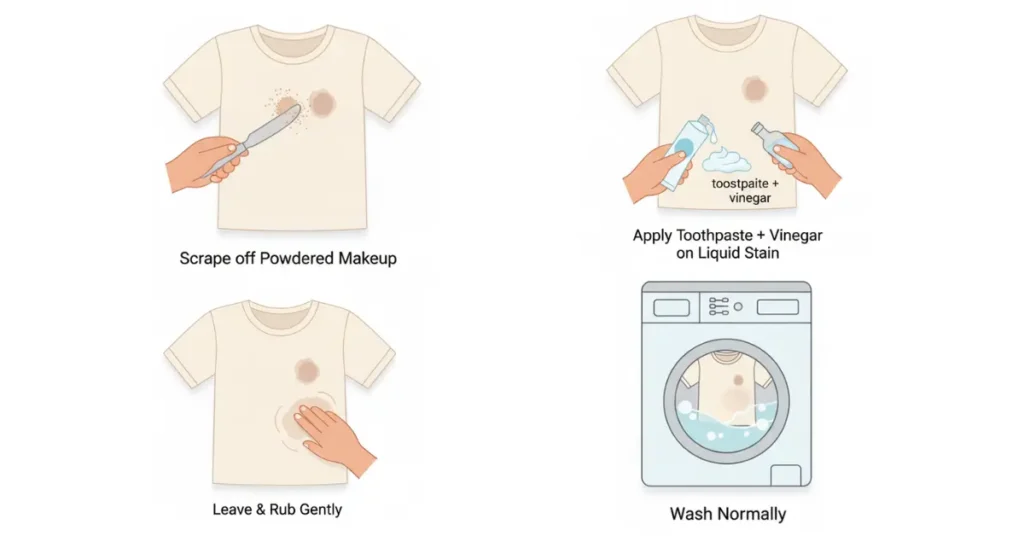 Scrape off Powdered Makeup

toostpaite + vinegar

Apply Toothpaste + Vinegar on Liquid Stain

Leave & Rub Gently

Wash Normally