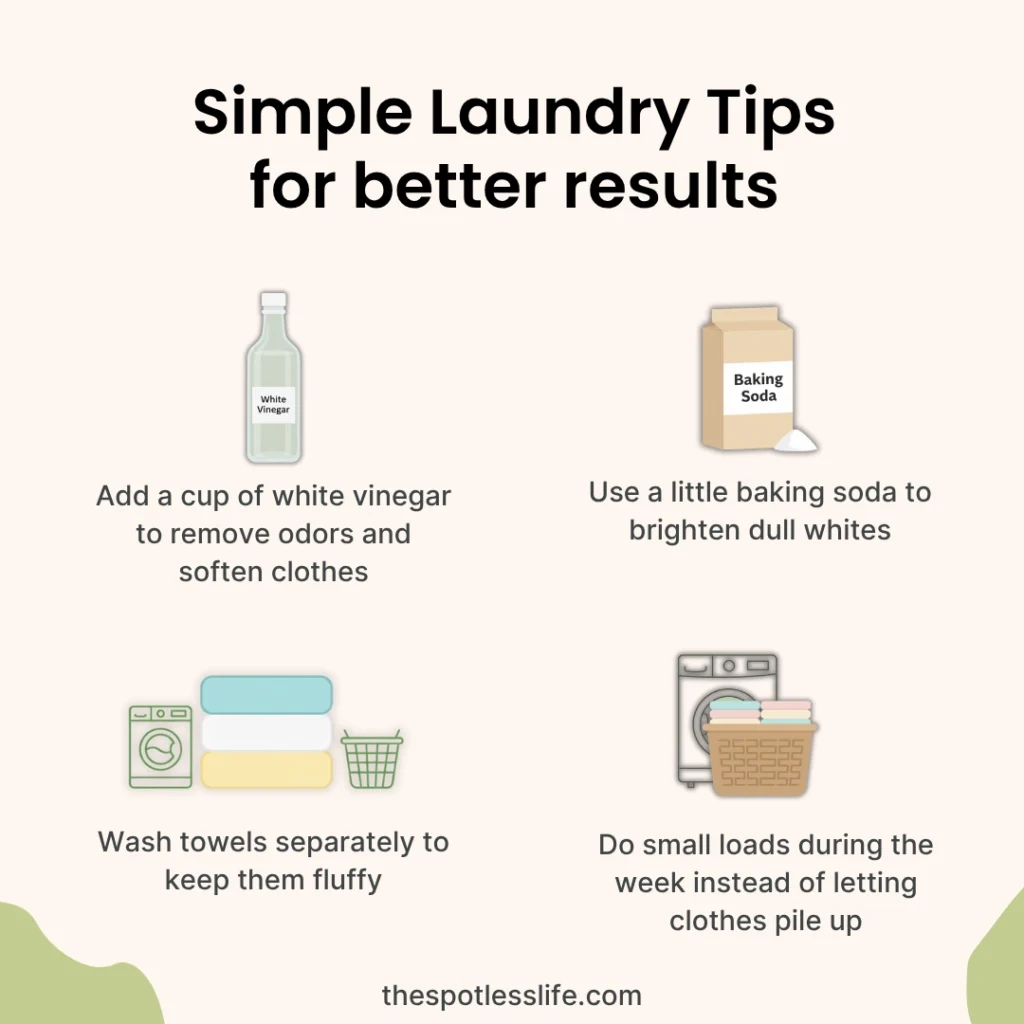 Simple Laundry Tips for better results

White Vinegar

Add a cup of white vinegar to remove odors and soften clothes

Baking Soda

Use a little baking soda to brighten dull whites

Wash towels separately to keep them fluffy

Do small loads during the week instead of letting clothes pile up

thespotlesslife.com