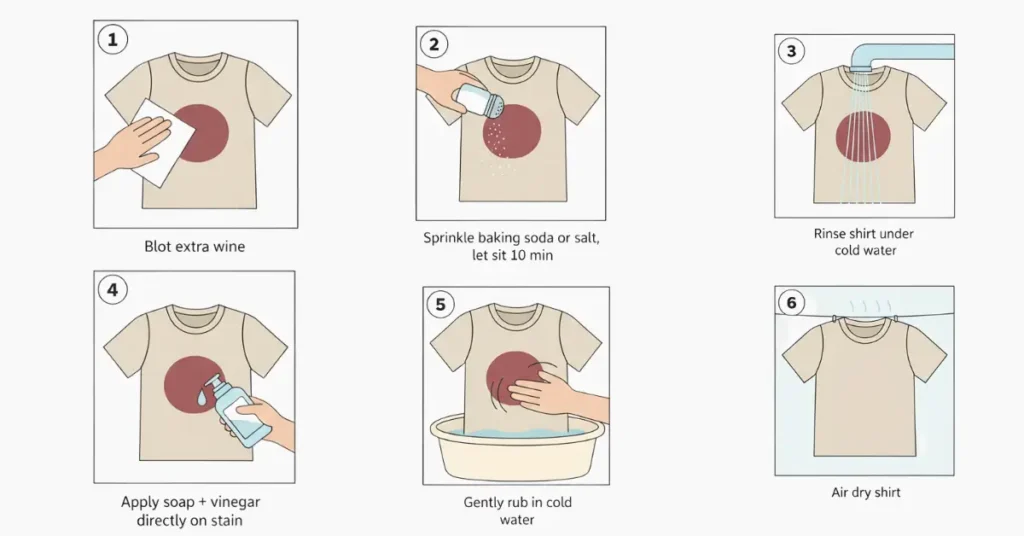 1
Blot extra wine

2
Sprinkle baking soda or salt, let sit 10 min

3
Rinse shirt under cold water

4
Apply soap + vinegar directly on stain

5
Gently rub in cold water

6
Air dry shirt