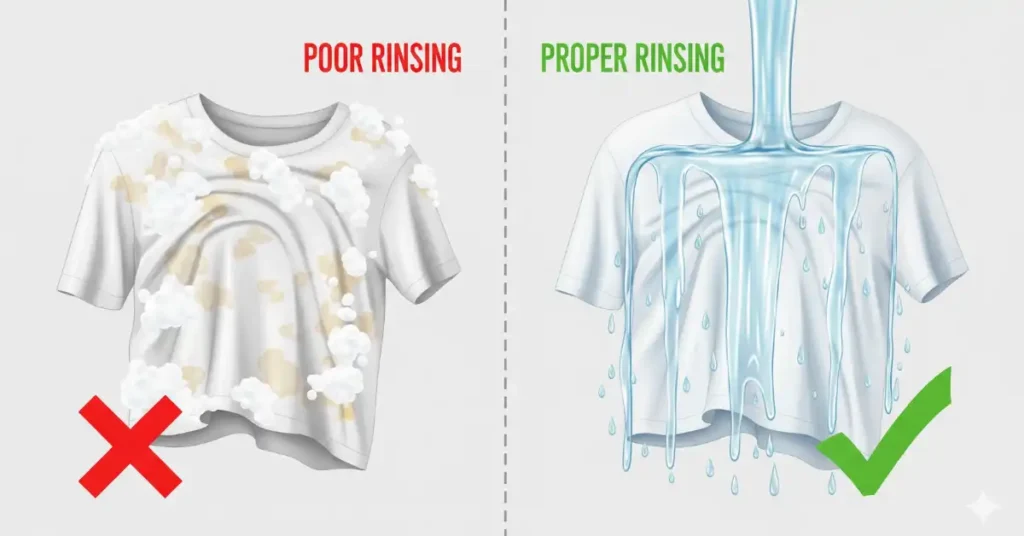 POOR RINSING

PROPER RINSING