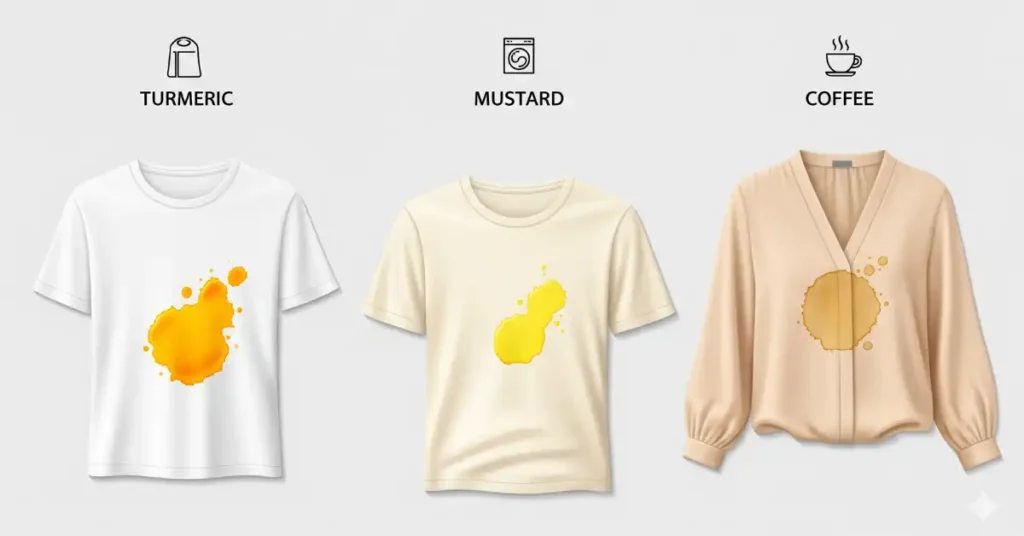 TURMERIC

MUSTARD

COFFEE