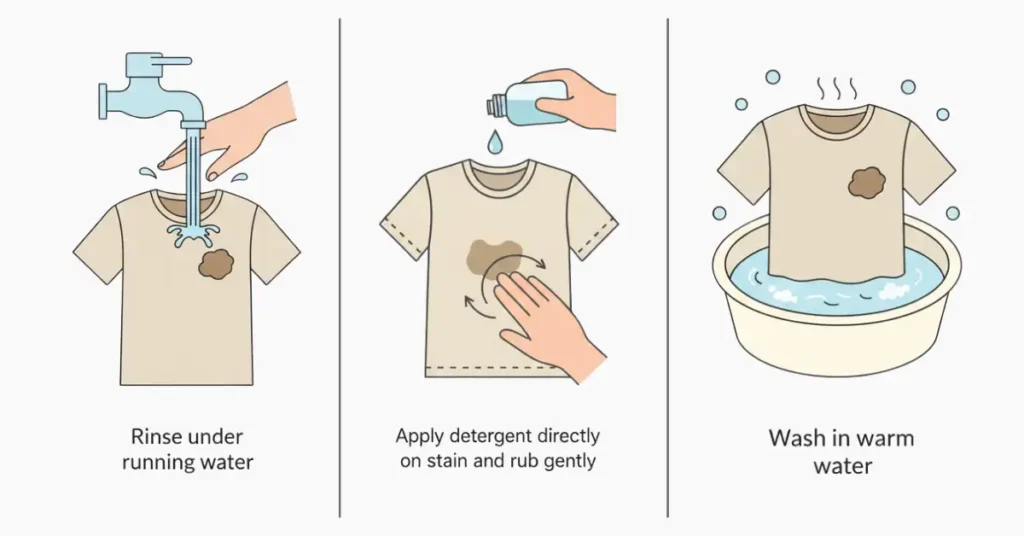 Rinse under running water

Apply detergent directly on stain and rub gently

Wash in warm water